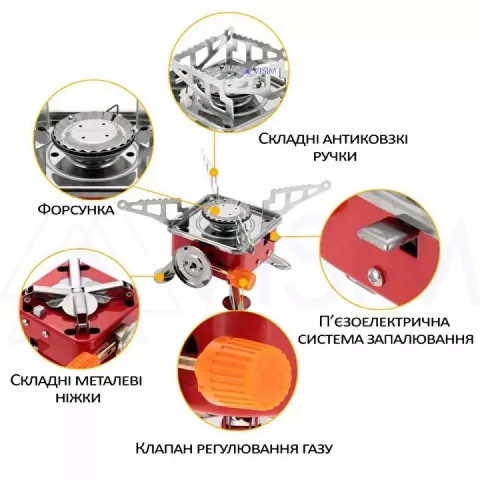 VISIM

Складні антиковзкі ручки

Форсунка

П'єзоелектрична система запалювання

Складні металеві ніжки

Клапан регулювання газу